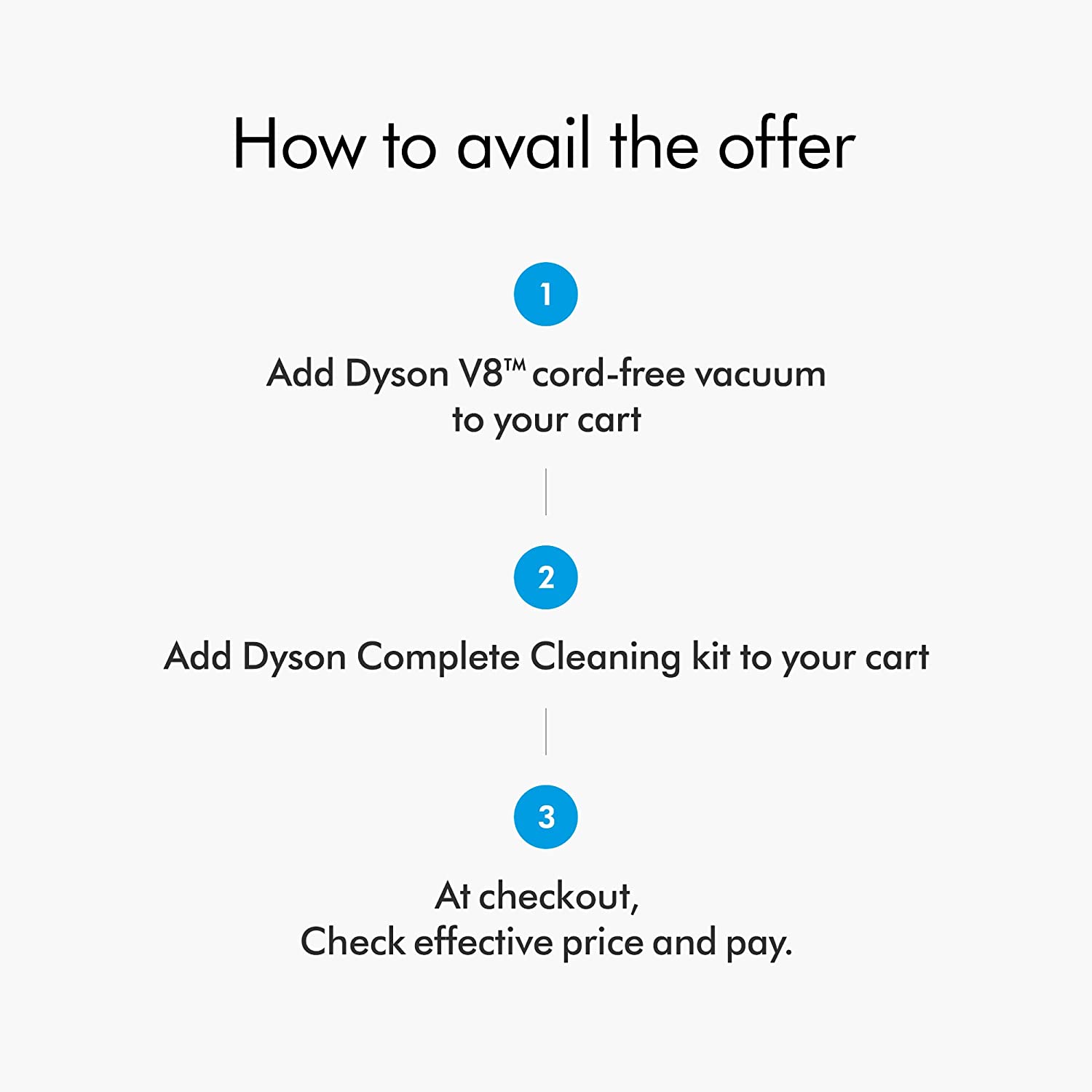 How to avail the offer

1

Add Dyson V8™ cord-free vacuum to your cart

2

Add Dyson Complete Cleaning kit to your cart

3

At checkout,
Check effective price and pay.