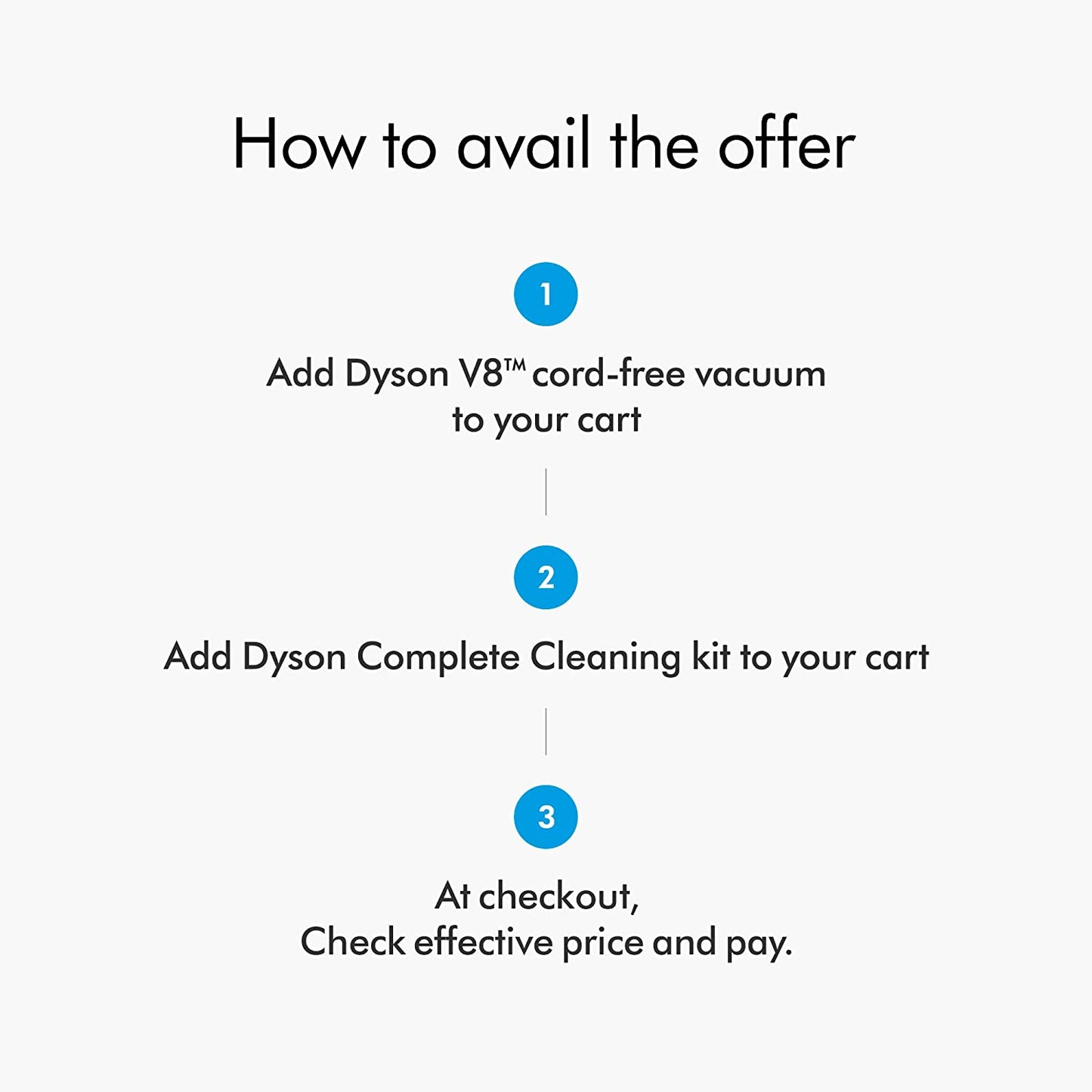 How to avail the offer

1

Add Dyson V8™ cord-free vacuum to your cart

2

Add Dyson Complete Cleaning kit to your cart

3

At checkout,
Check effective price and pay.