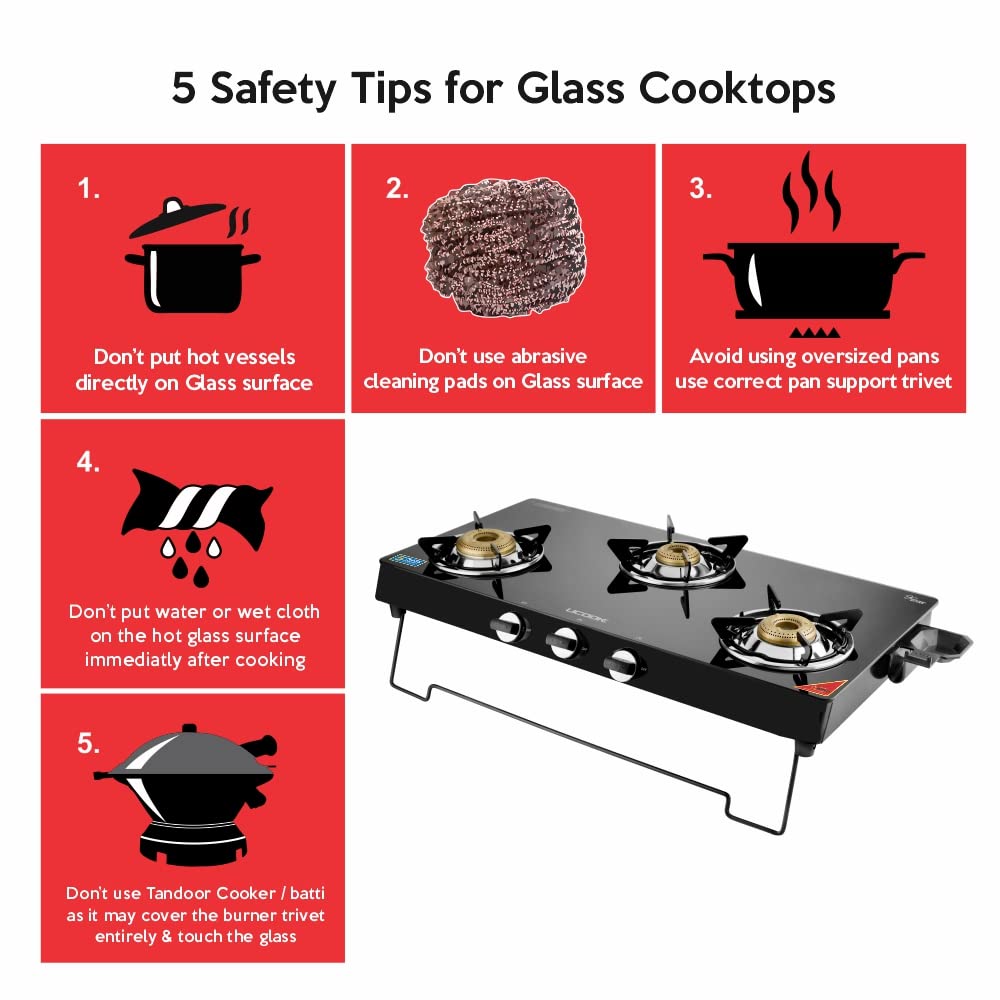 5 Safety Tips for Glass Cooktops

1.

Don't put hot vessels directly on Glass surface

2.

Don't use abrasive cleaning pads on Glass surface

3.

Avoid using oversized pans use correct pan support trivet

4.

Don't put water or wet cloth on the hot glass surface immediatly after cooking

5.

Don't use Tandoor Cooker / batti as it may cover the burner trivet entirely & touch the glass

UCOOK