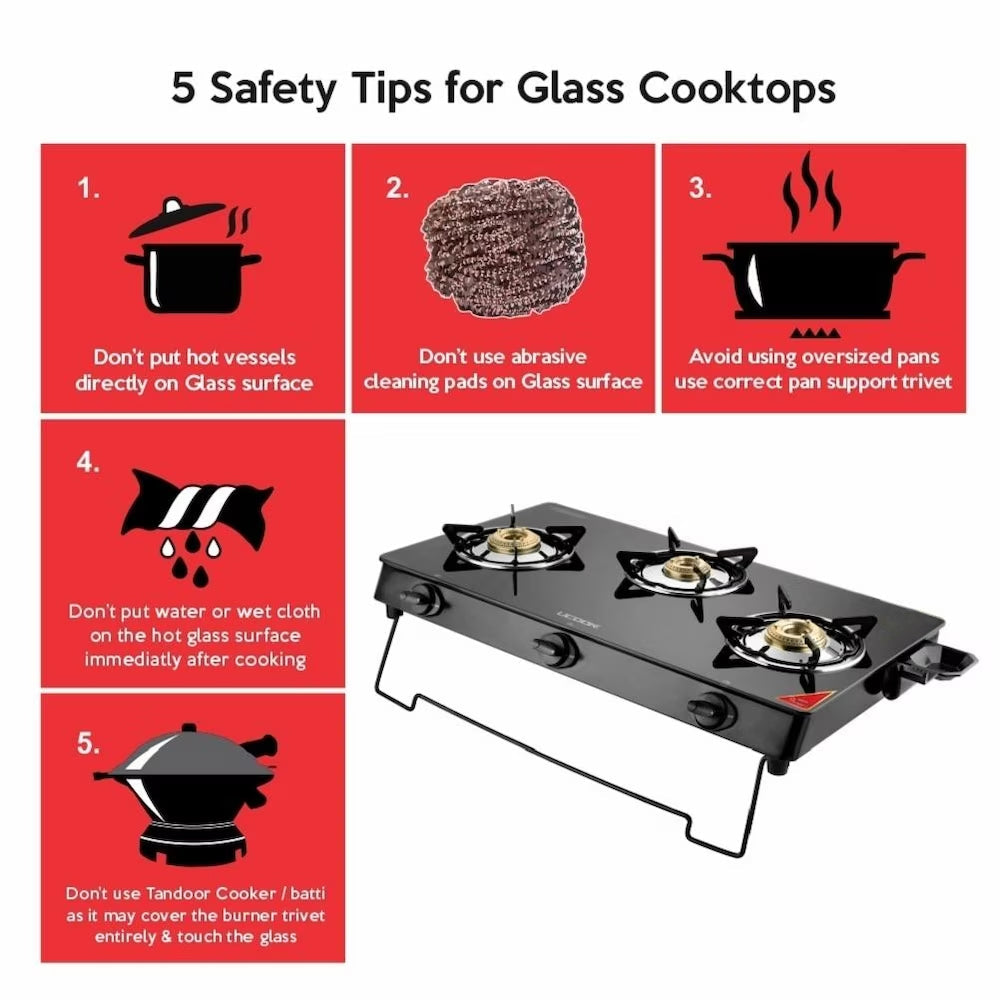 5 Safety Tips for Glass Cooktops

1.

Don't put hot vessels directly on Glass surface

2.

Don't use abrasive cleaning pads on Glass surface

3.

Avoid using oversized pans use correct pan support trivet

4.

Don't put water or wet cloth on the hot glass surface immediatly after cooking

5.

Don't use Tandoor Cooker / batti as it may cover the burner trivet entirely & touch the glass

UCOOK